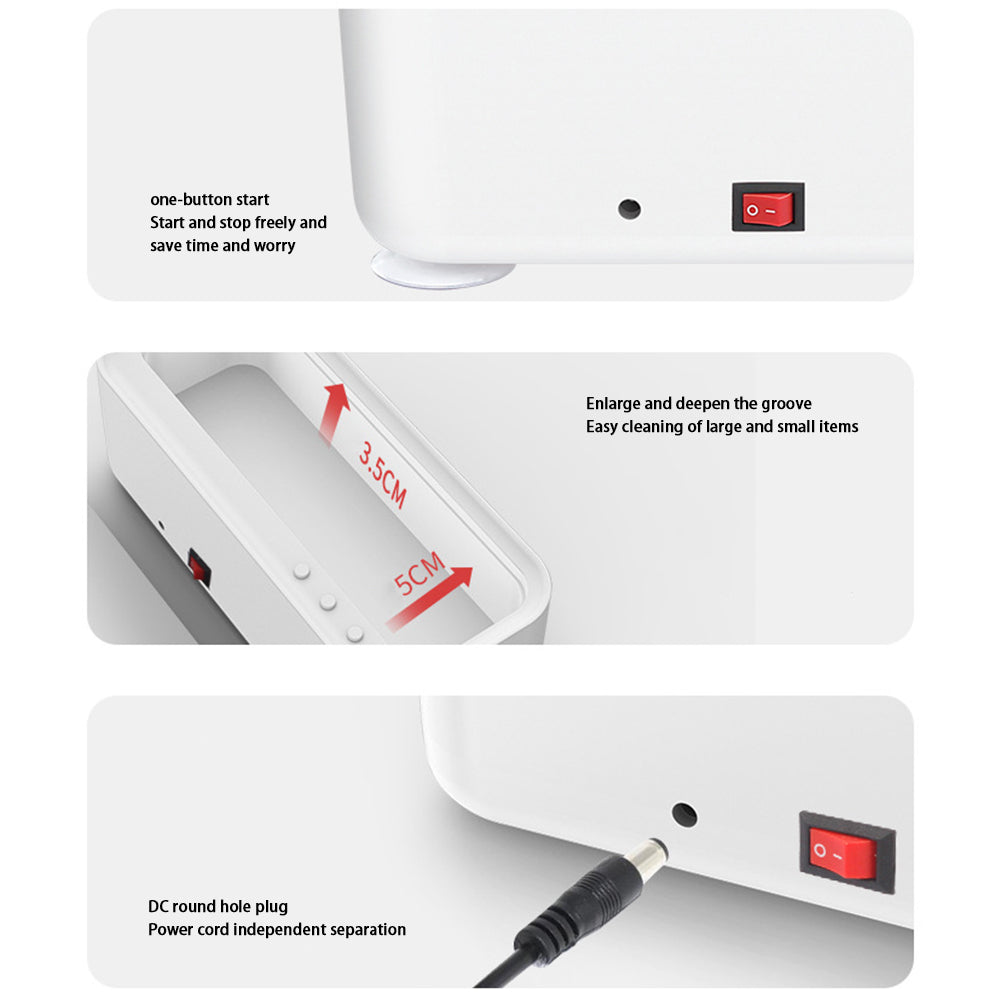 one-button start
Start and stop freely and save time and worry

Enlarge and deepen the groove
Easy cleaning of large and small items

3.5CM

5CM

DC round hole plug
Power cord independent separation