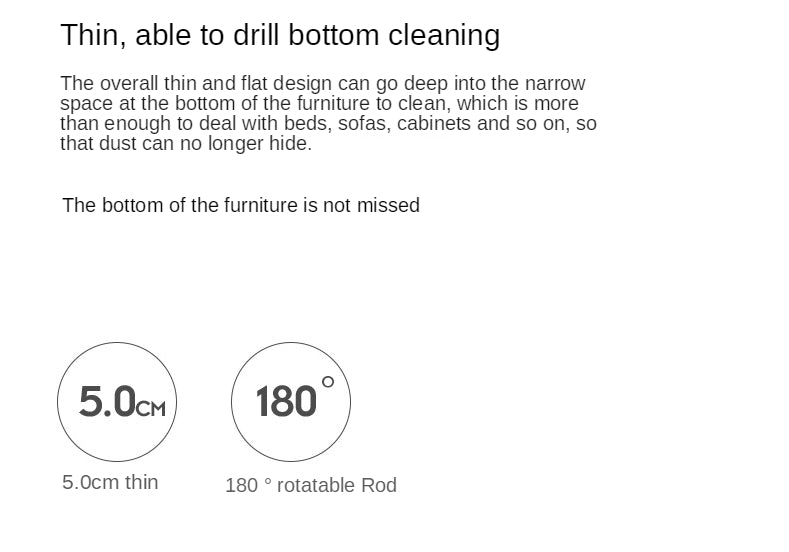 Thin, able to drill bottom cleaning

The overall thin and flat design can go deep into the narrow space at the bottom of the furniture to clean, which is more than enough to deal with beds, sofas, cabinets and so on, so that dust can no longer hide.

The bottom of the furniture is not missed

5.0CM

5.0cm thin

180°

180 ° rotatable Rod