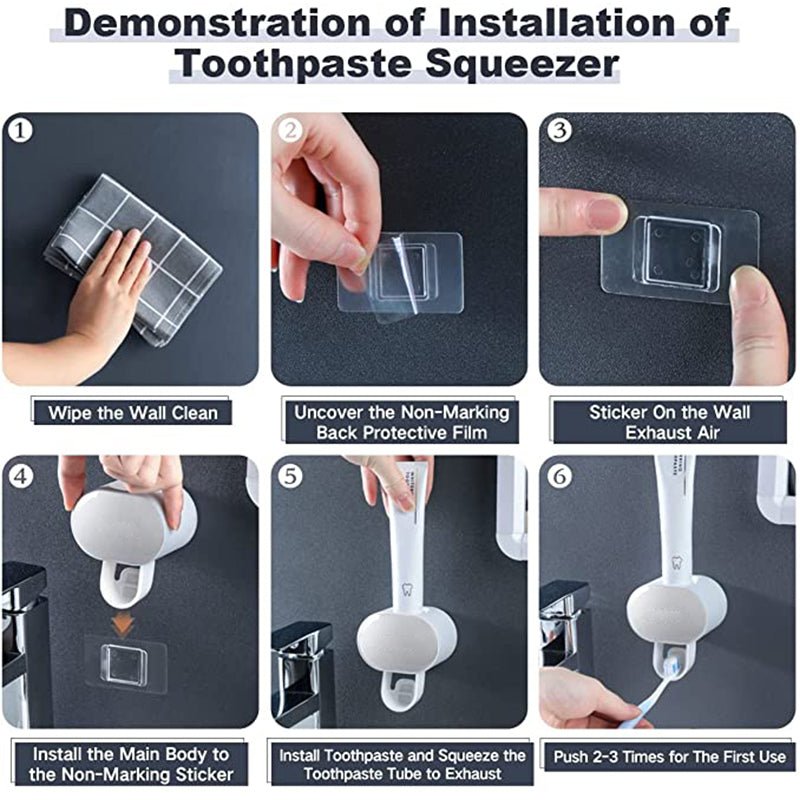 Demonstration of Installation of Toothpaste Squeezer

1

Wipe the Wall Clean

2

Uncover the Non-Marking Back Protective Film

3

Sticker On the Wall Exhaust Air

4

Install the Main Body to the Non-Marking Sticker

5

Install Toothpaste and Squeeze the Toothpaste Tube to Exhaust

6

Push 2-3 Times for The First Use