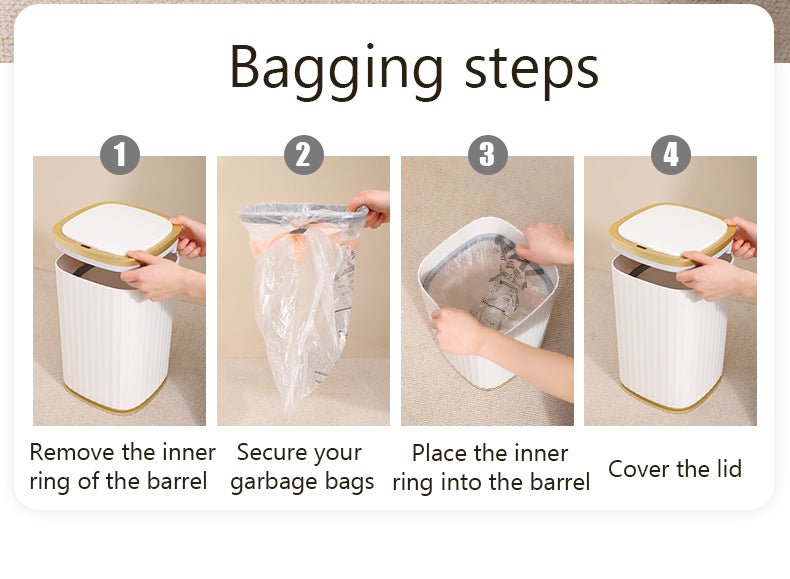 Bagging steps

1

Remove the inner ring of the barrel

2

Secure your garbage bags

3

Place the inner ring into the barrel

4

Cover the lid